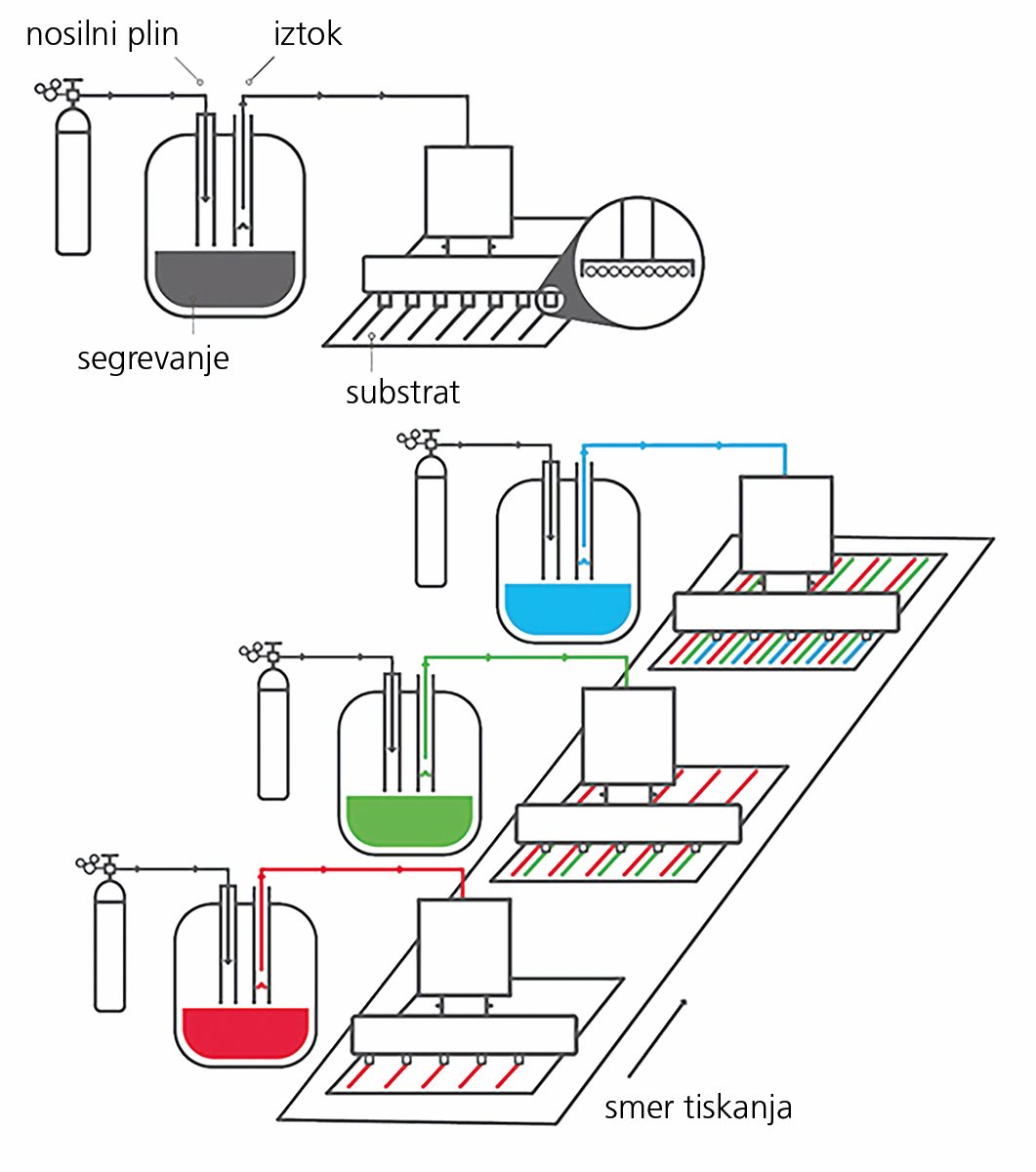 nosilni plin
iztok
segrevanje
substrat
smer tiskanja